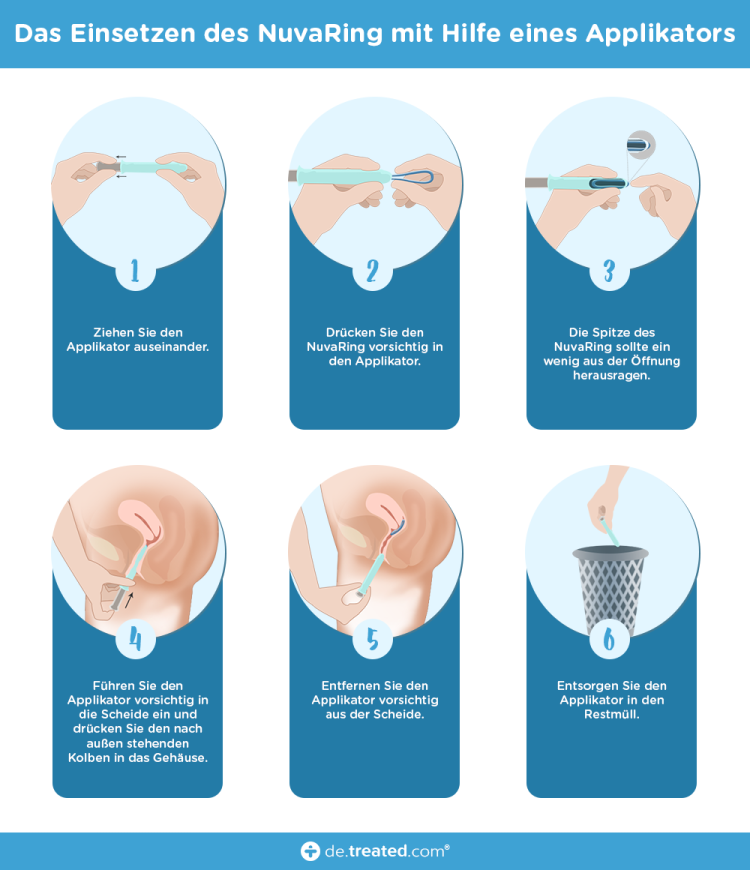 Das Einsetzen des NuvaRing mit Hilfe eines Applikators

1

Ziehen Sie den Applikator auseinander.

2

Drücken Sie den NuvaRing vorsichtig in den Applikator.

3

Die Spitze des NuvaRing sollte ein wenig aus der Öffnung herausragen.

4

Führen Sie den Applikator vorsichtig in die Scheide ein und drücken Sie den nach außen stehenden Kolben in das Gehäuse.

5

Entfernen Sie den Applikator vorsichtig aus der Scheide.

6

Entsorgen Sie den Applikator in den Restmüll.

de.treated.com®