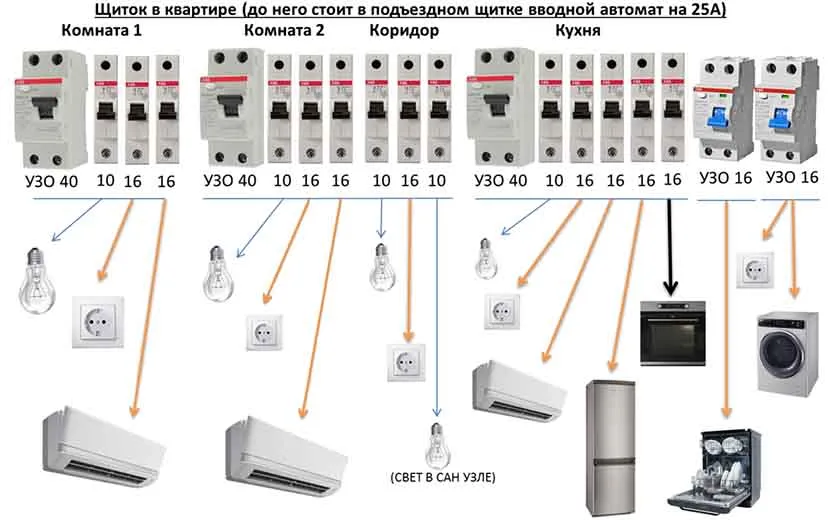 Щиток в квартире (до него стоит в подъездном щитке вводной автомат на 25А)

Комната 1

Комната 2

Коридор

Кухня

УЗО 40 10 16 16

УЗО 40 10 16 16

10 16 10

УЗО 40 10 16 16 16 16

УЗО 16

УЗО 16

(СВЕТ В САН УЗЛЕ)