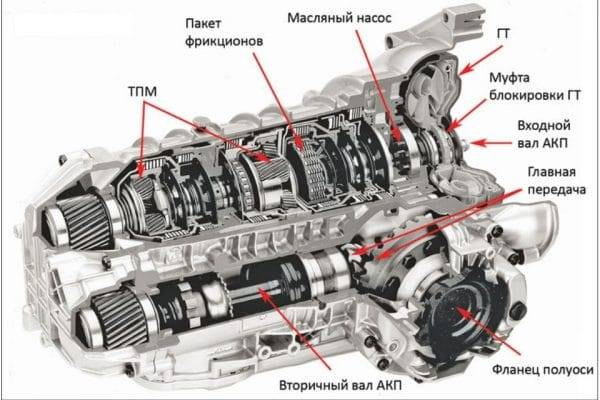 Пакет фрикционов

Масляный насос

ГТ

ТПМ

Муфта блокировки ГТ

Входной вал АКП

Главная передача

Фланец полуоси

Вторичный вал АКП