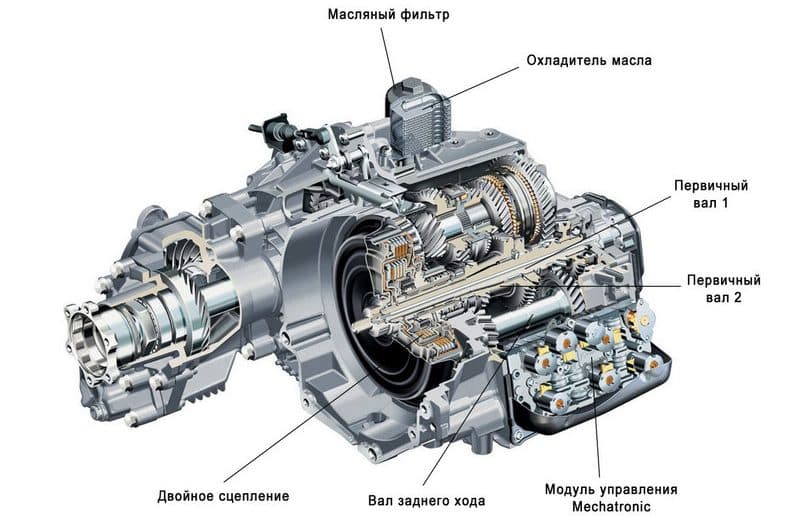 Масляный фильтр

Охладитель масла

Первичный вал 1

Первичный вал 2

Двойное сцепление

Вал заднего хода

Модуль управления Mechatronic