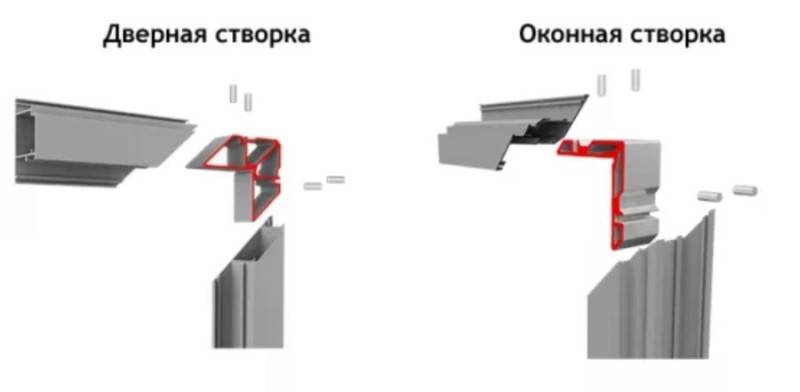 Дверная створка

Оконная створка