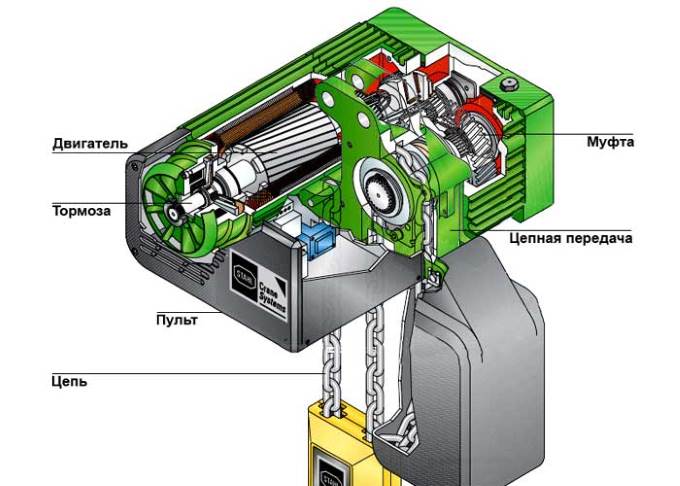 Двигатель

Тормоза

Пульт

Цепь

Муфта

Цепная передача

STAHL

Crane Systems

STAHL