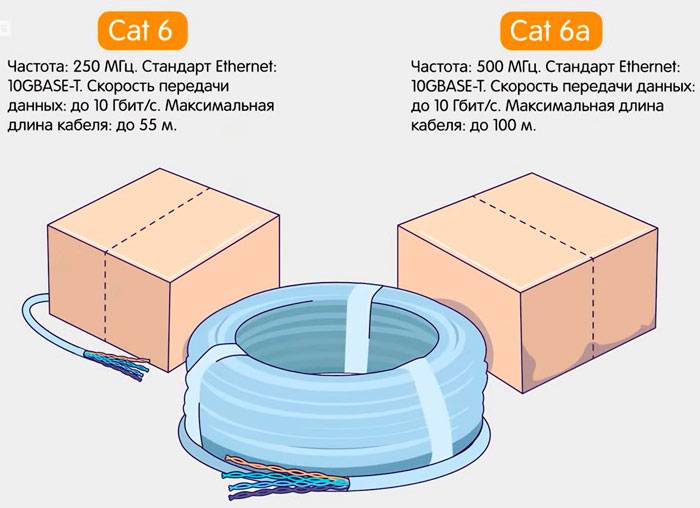 Cat 6

Частота: 250 МГц. Стандарт Ethernet: 10GBASE-T. Скорость передачи данных: до 10 Гбит/с. Максимальная длина кабеля: до 55 м.

Cat 6a

Частота: 500 МГц. Стандарт Ethernet: 10GBASE-T. Скорость передачи данных: до 10 Гбит/с. Максимальная длина кабеля: до 100 м.