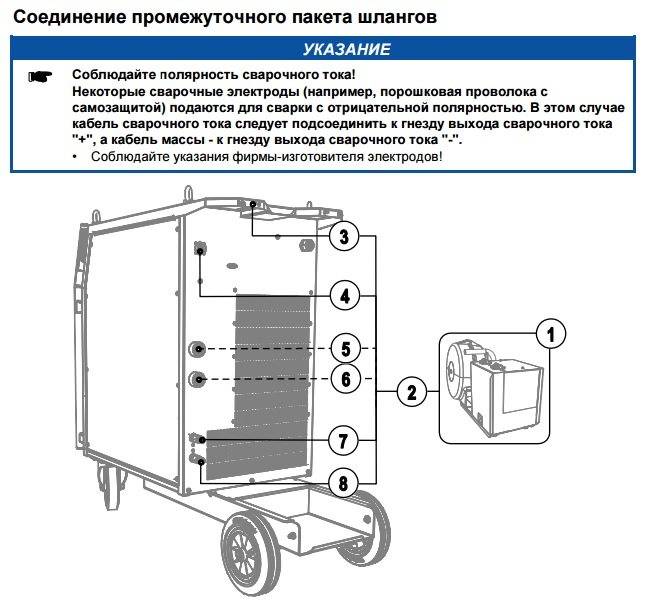 Соединение промежуточного пакета шлангов

УКАЗАНИЕ

Соблюдайте полярность сварочного тока!
Некоторые сварочные электроды (например, порошковая проволока с самозащитой) подаются для сварки с отрицательной полярностью. В этом случае кабель сварочного тока следует подсоединить к гнезду выхода сварочного тока "+", а кабель массы - к гнезду выхода сварочного тока "-".
• Соблюдайте указания фирмы-изготовителя электродов!

3
4
5
6
7
8
2
1