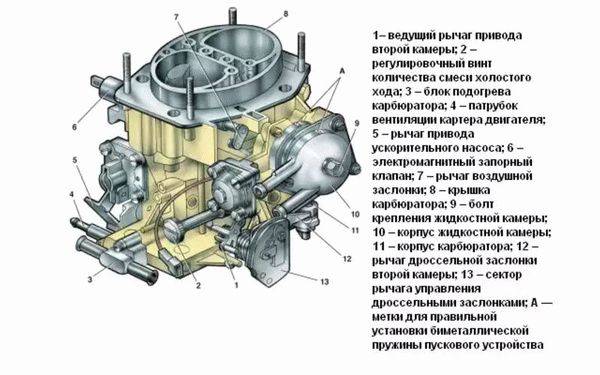 7
8
A
6
9
5
4
10
11
12
3
2
1
13

1– ведущий рычаг привода второй камеры; 2 – регулировочный винт количества смеси холостого хода; 3 – блок подогрева карбюратора; 4 – патрубок вентиляции картера двигателя; 5 – рычаг привода ускорительного насоса; 6 – электромагнитный запорный клапан; 7 – рычаг воздушной заслонки; 8 – крышка карбюратора; 9 – болт крепления жидкостной камеры; 10 – корпус жидкостной камеры; 11 – корпус карбюратора; 12 – рычаг дроссельной заслонки второй камеры; 13 – сектор рычага управления дроссельными заслонками; А — метки для правильной установки биметаллической пружины пускового устройства