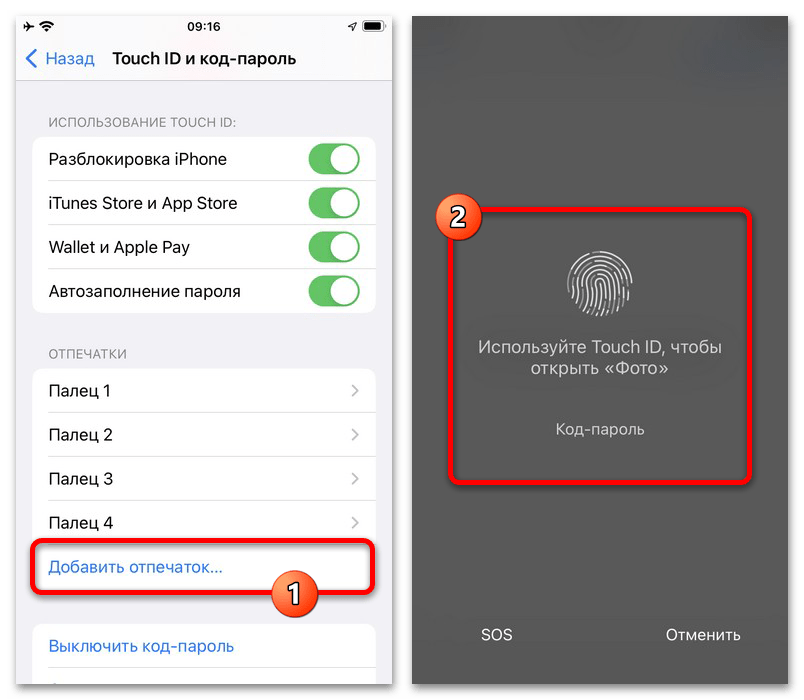 09:16

Назад Touch ID и код-пароль

ИСПОЛЬЗОВАНИЕ TOUCH ID:

Разблокировка iPhone

iTunes Store и App Store

Wallet и Apple Pay

Автозаполнение пароля

ОТПЕЧАТКИ

Палец 1

Палец 2

Палец 3

Палец 4

Добавить отпечаток...

1

Выключить код-пароль

2

Используйте Touch ID, чтобы открыть «Фото»

Код-пароль

SOS

Отменить